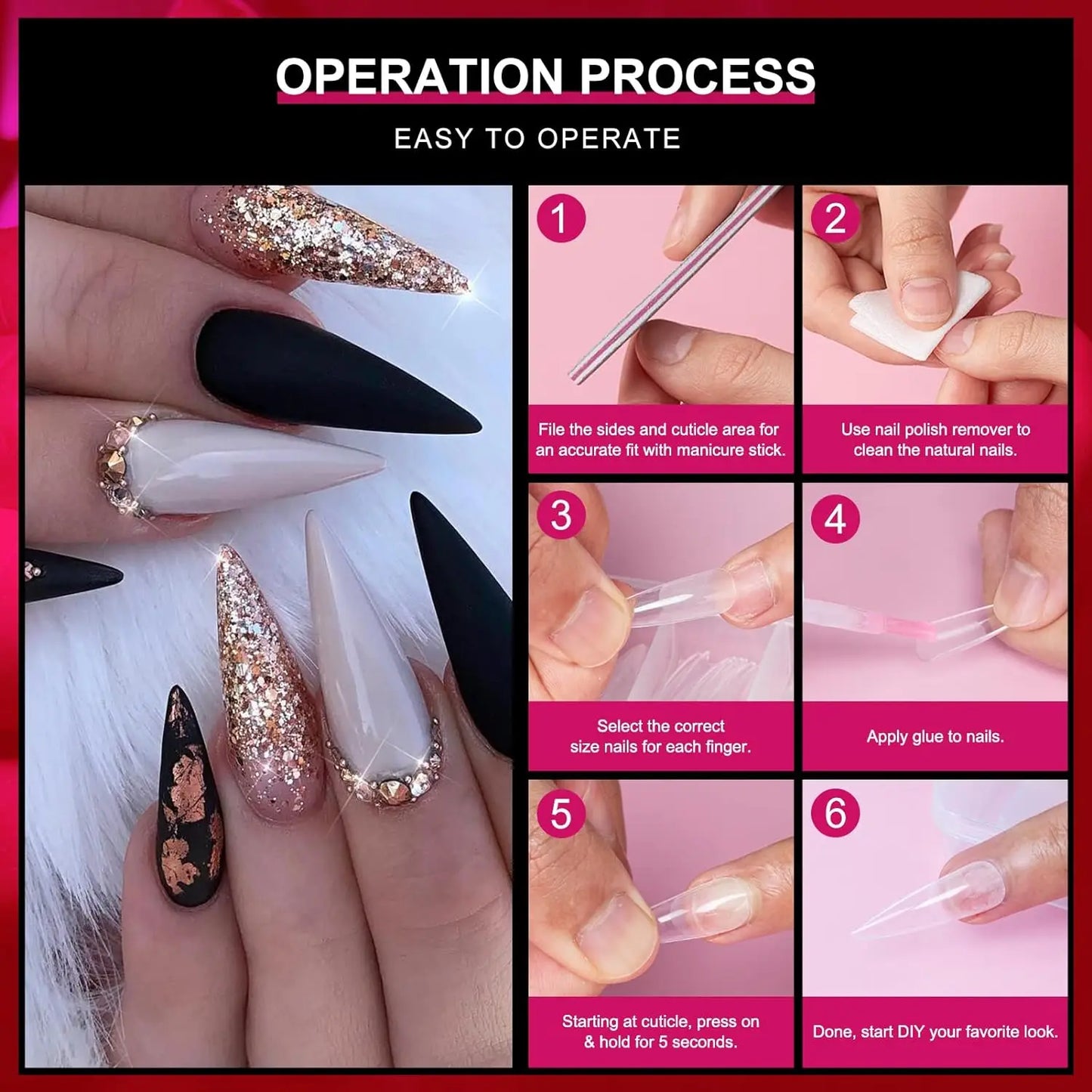 OPERATION PROCESS

EASY TO OPERATE

1

File the sides and cuticle area for an accurate fit with manicure stick.

2

Use nail polish remover to clean the natural nails.

3

Select the correct size nails for each finger.

4

Apply glue to nails.

5

Starting at cuticle, press on & hold for 5 seconds.

6

Done, start DIY your favorite look.